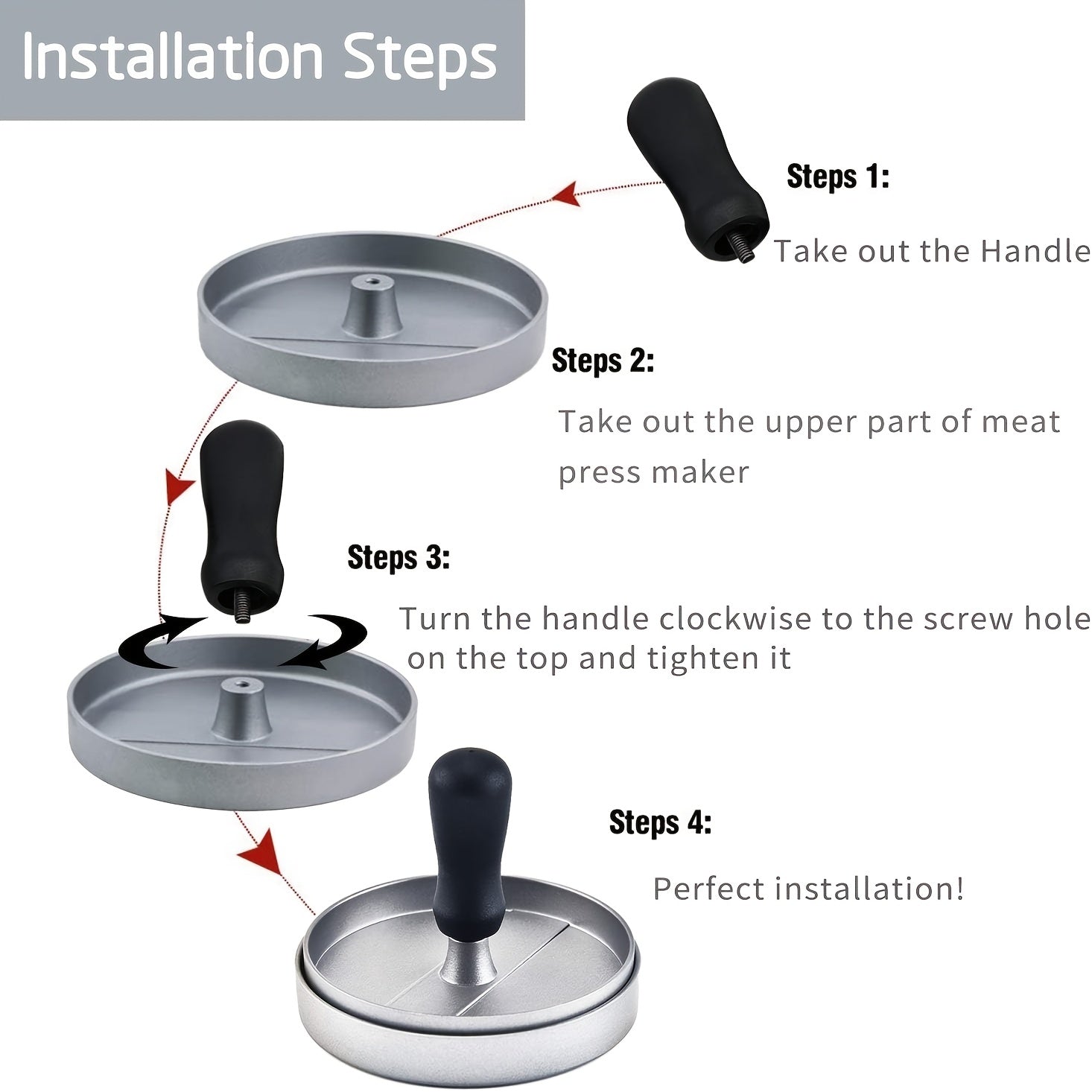 Installation Steps

Steps 1:

Take out the Handle

Steps 2:

Take out the upper part of meat press maker

Steps 3:

Turn the handle clockwise to the screw hole on the top and tighten it

Steps 4:

Perfect installation!